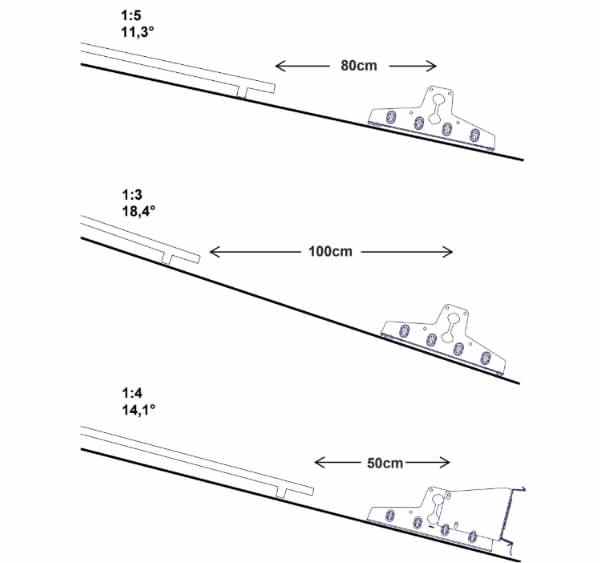 1:5
11,3°

80cm

1:3
18,4°

100cm

1:4
14,1°

50cm